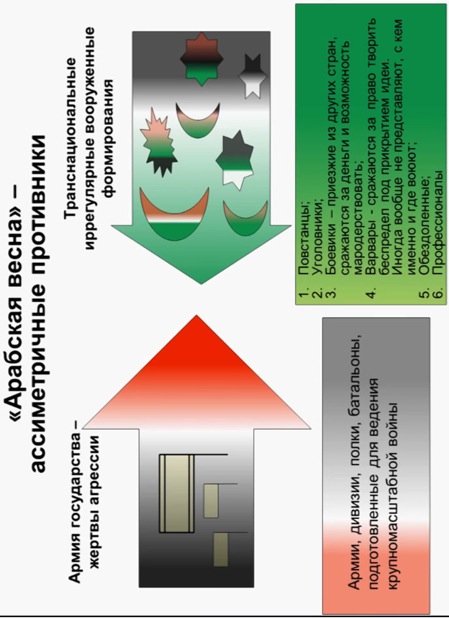 «Арабская весна» – ассиметричные противники

Армия государства – жертвы агрессии

Транснациональные иррегулярные вооруженные формирования

Армии, дивизии, полки, батальоны, подготовленные для ведения крупномасштабной войны

1. Повстанцы;
2. Уголовники;
3. Боевики – приезжие из других стран, сражаются за деньги и возможность мародерствовать;
4. Варвары - сражаются за право творить беспредел под прикрытием идеи. Иногда вообще не представляют, с кем именно и где воюют;
5. Обездоленные;
6. Профессионалы