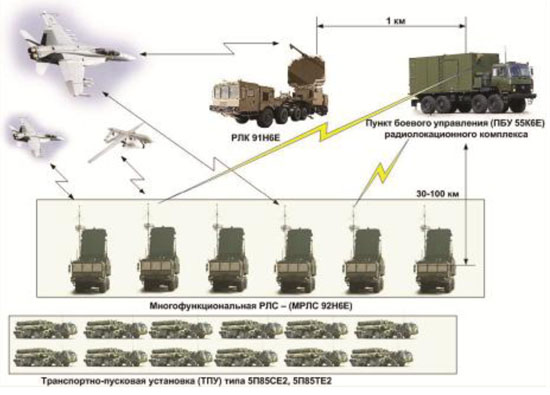 1 км

РЛК 91Н6Е

Пункт боевого управления (ПБУ 55К6Е) радиолокационного комплекса

30-100 км

Многофункциональная РЛС – (МРЛС 92Н6Е)

Транспортно-пусковая установка (ТПУ) типа 5П85СЕ2, 5П85ТЕ2