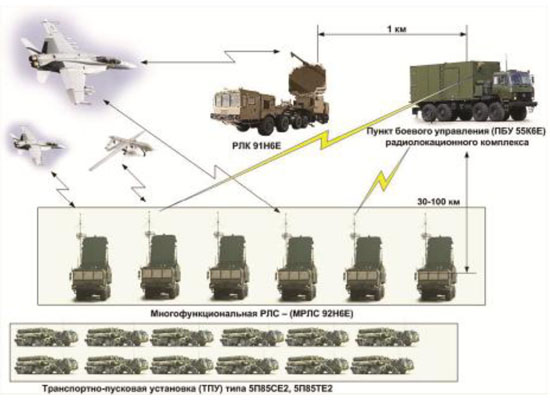 1 км

РЛК 91Н6Е

Пункт боевого управления (ПБУ 55К6Е) радиолокационного комплекса

30-100 км

Многофункциональная РЛС – (МРЛС 92Н6Е)

Транспортно-пусковая установка (ТПУ) типа 5П85СЕ2, 5П85ТЕ2